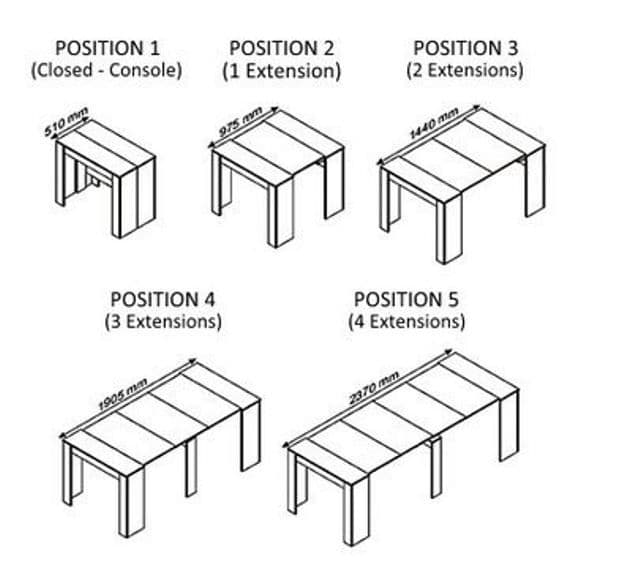 POSITION 1
(Closed - Console)

510 mm

POSITION 2
(1 Extension)

975 mm

POSITION 3
(2 Extensions)

1440 mm

POSITION 4
(3 Extensions)

1905 mm

POSITION 5
(4 Extensions)

2370 mm